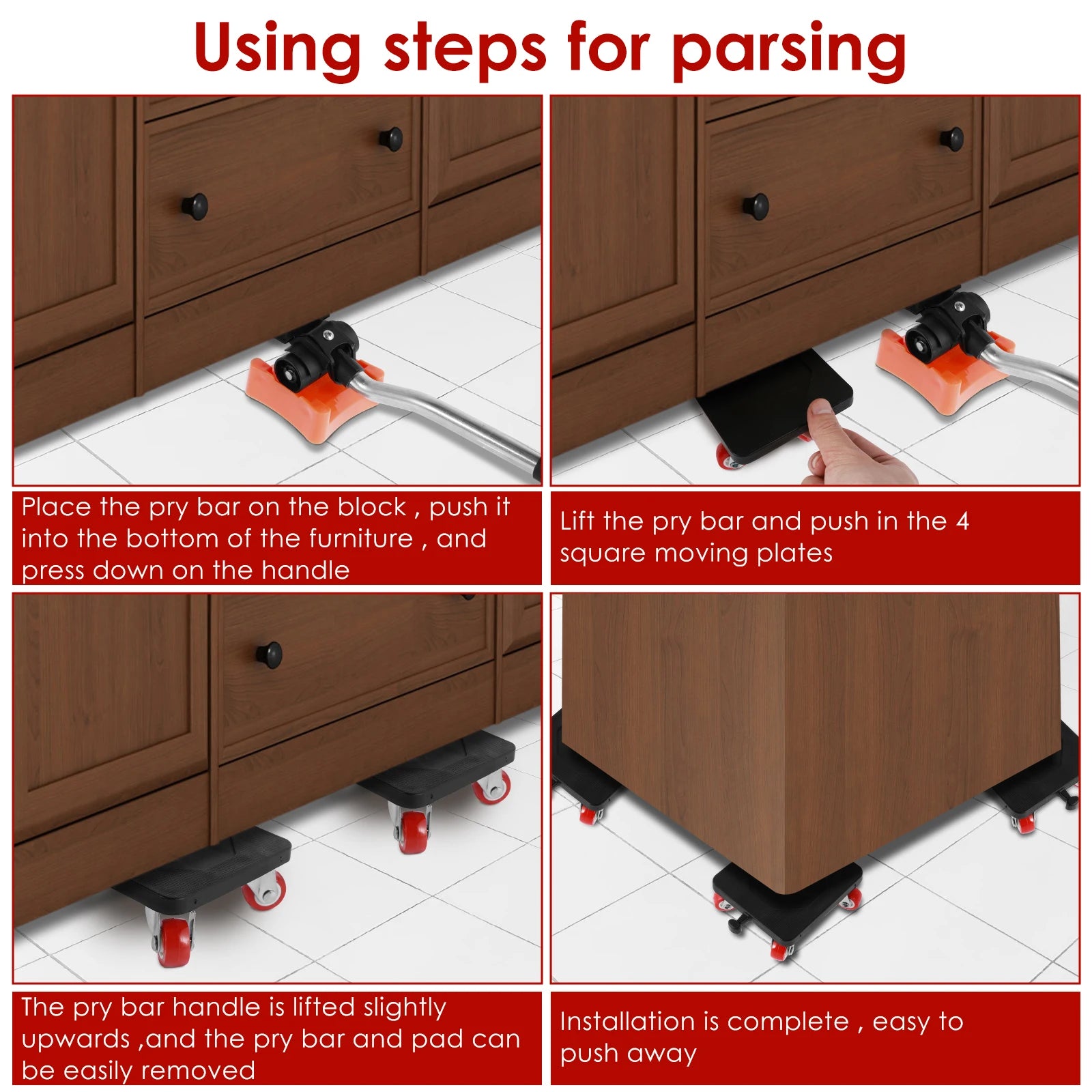 Using steps for parsing

Place the pry bar on the block , push it into the bottom of the furniture , and press down on the handle

Lift the pry bar and push in the 4 square moving plates

The pry bar handle is lifted slightly upwards ,and the pry bar and pad can be easily removed

Installation is complete , easy to push away